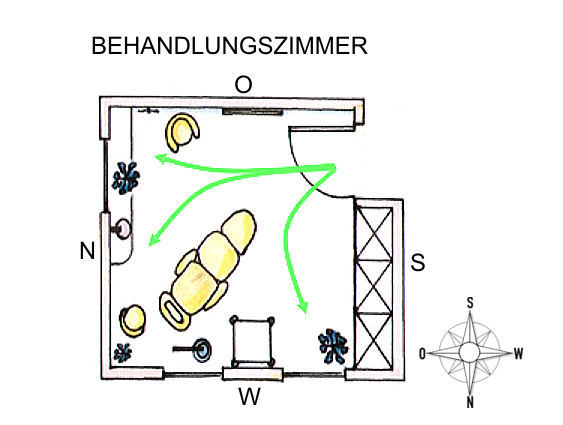 BEHANDLUNGSZIMMER

O

N

S

W

S

O

W

N